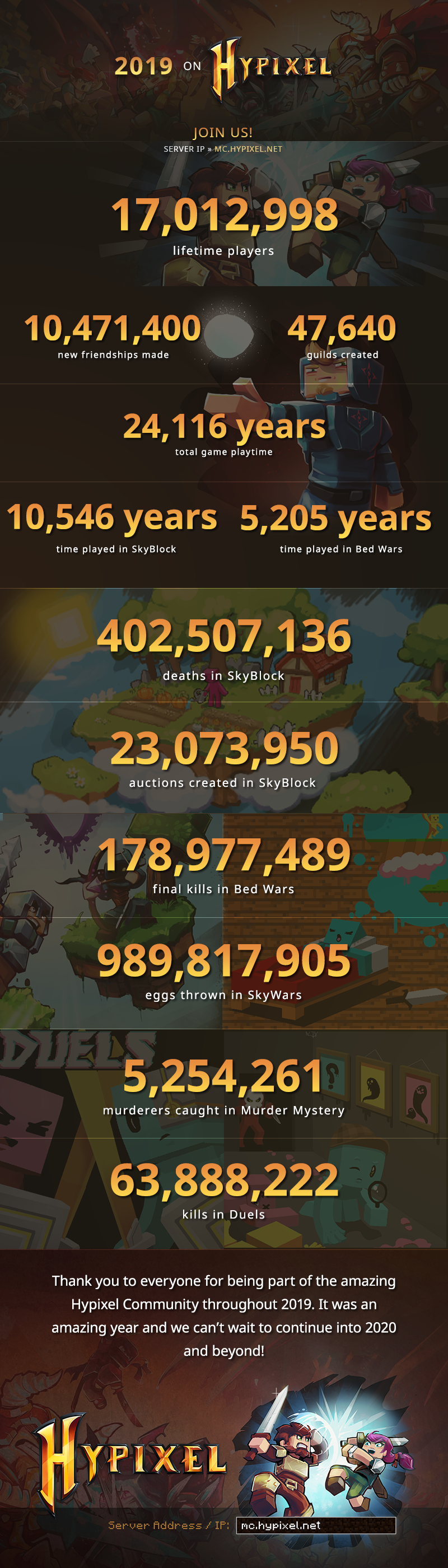 2019 ON HYPIXEL

JOIN US!
SERVER IP » MC.HYPIXEL.NET

17,012,998
lifetime players

10,471,400
new friendships made

47,640
guilds created

24,116 years
total game playtime

10,546 years
time played in SkyBlock

5,205 years
time played in Bed Wars

402,507,136
deaths in SkyBlock

23,073,950
auctions created in SkyBlock

178,977,489
final kills in Bed Wars

989,817,905
eggs thrown in SkyWars

DUELS

5,254,261
murderers caught in Murder Mystery

63,888,222
kills in Duels

Thank you to everyone for being part of the amazing Hypixel Community throughout 2019. It was an amazing year and we can't wait to continue into 2020 and beyond!

HYPIXEL

Server Address / IP: mc.hypixel.net